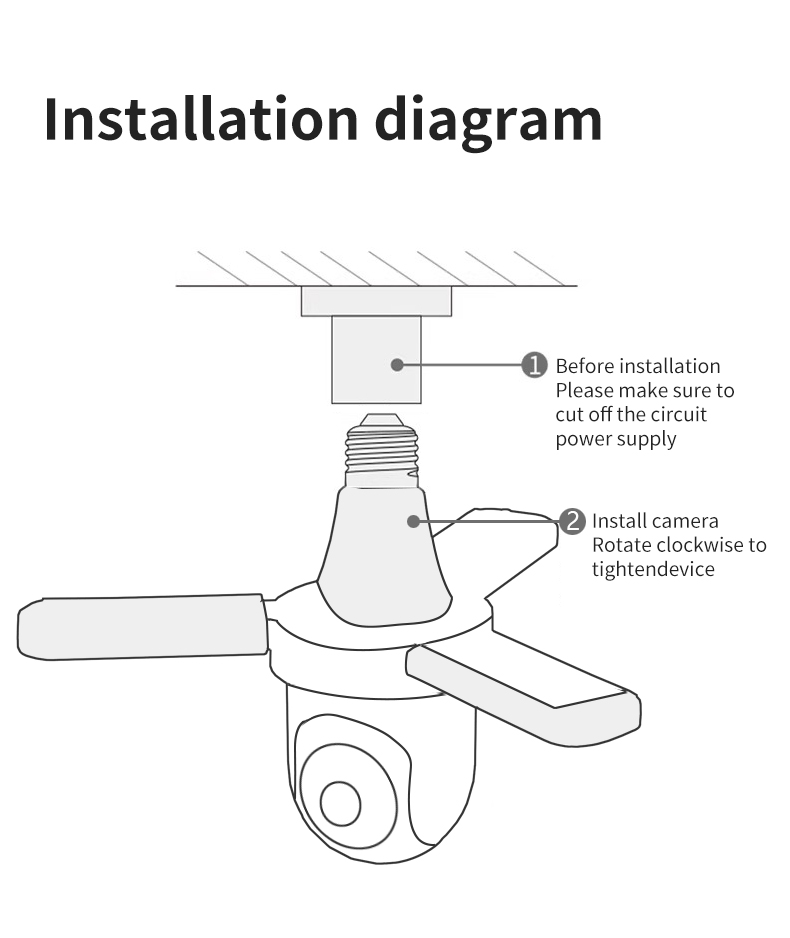 Installation diagram

1 Before installation
Please make sure to
cut off the circuit
power supply

2 Install camera
Rotate clockwise to
tightendevice